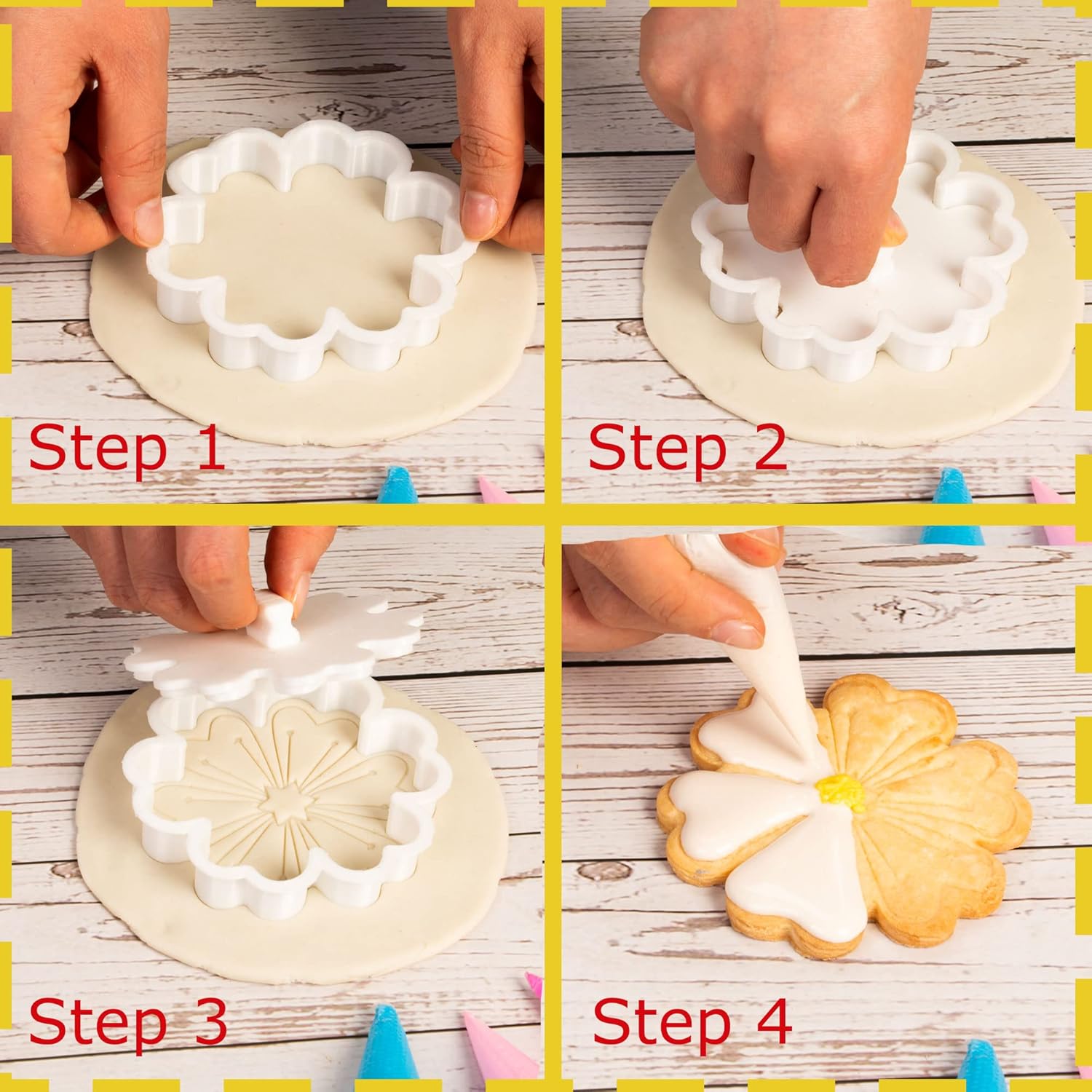 Step 1

Step 2

Step 3

Step 4