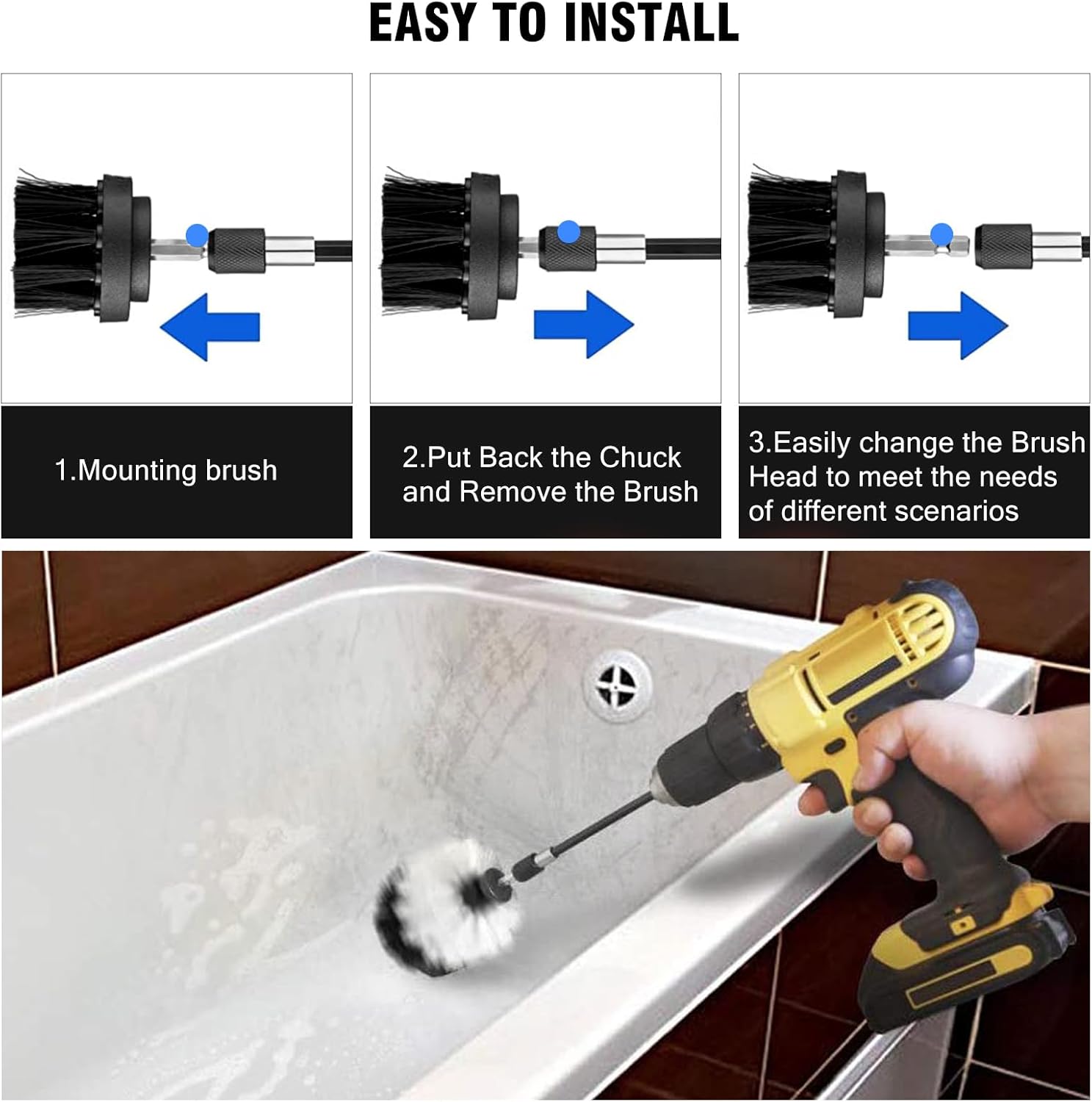 EASY TO INSTALL

1.Mounting brush

2.Put Back the Chuck and Remove the Brush

3.Easily change the Brush Head to meet the needs of different scenarios