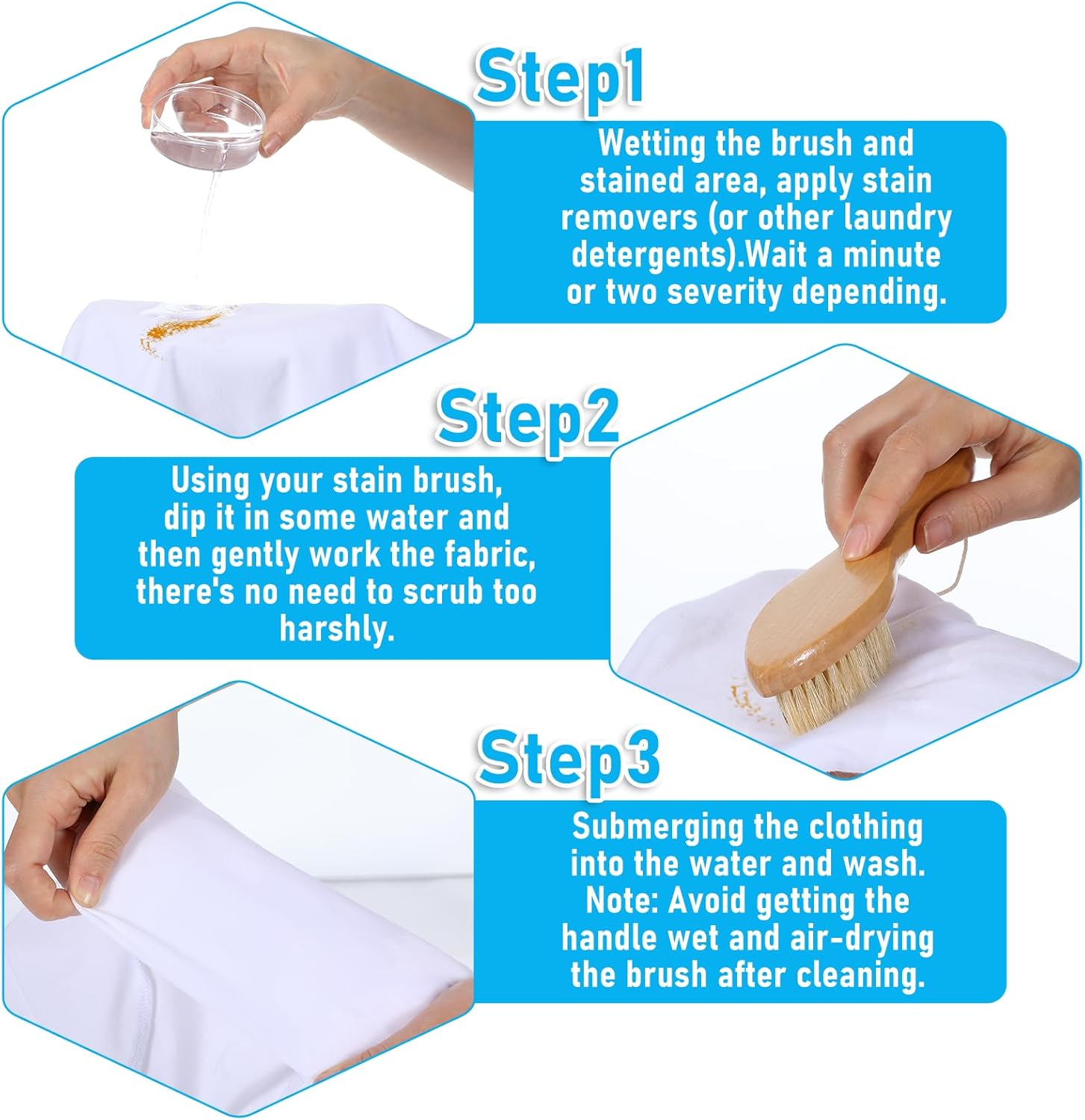 Step1

Wetting the brush and stained area, apply stain removers (or other laundry detergents).Wait a minute or two severity depending.

Step2

Using your stain brush, dip it in some water and then gently work the fabric, there's no need to scrub too harshly.

Step3

Submerging the clothing into the water and wash. Note: Avoid getting the handle wet and air-drying the brush after cleaning.