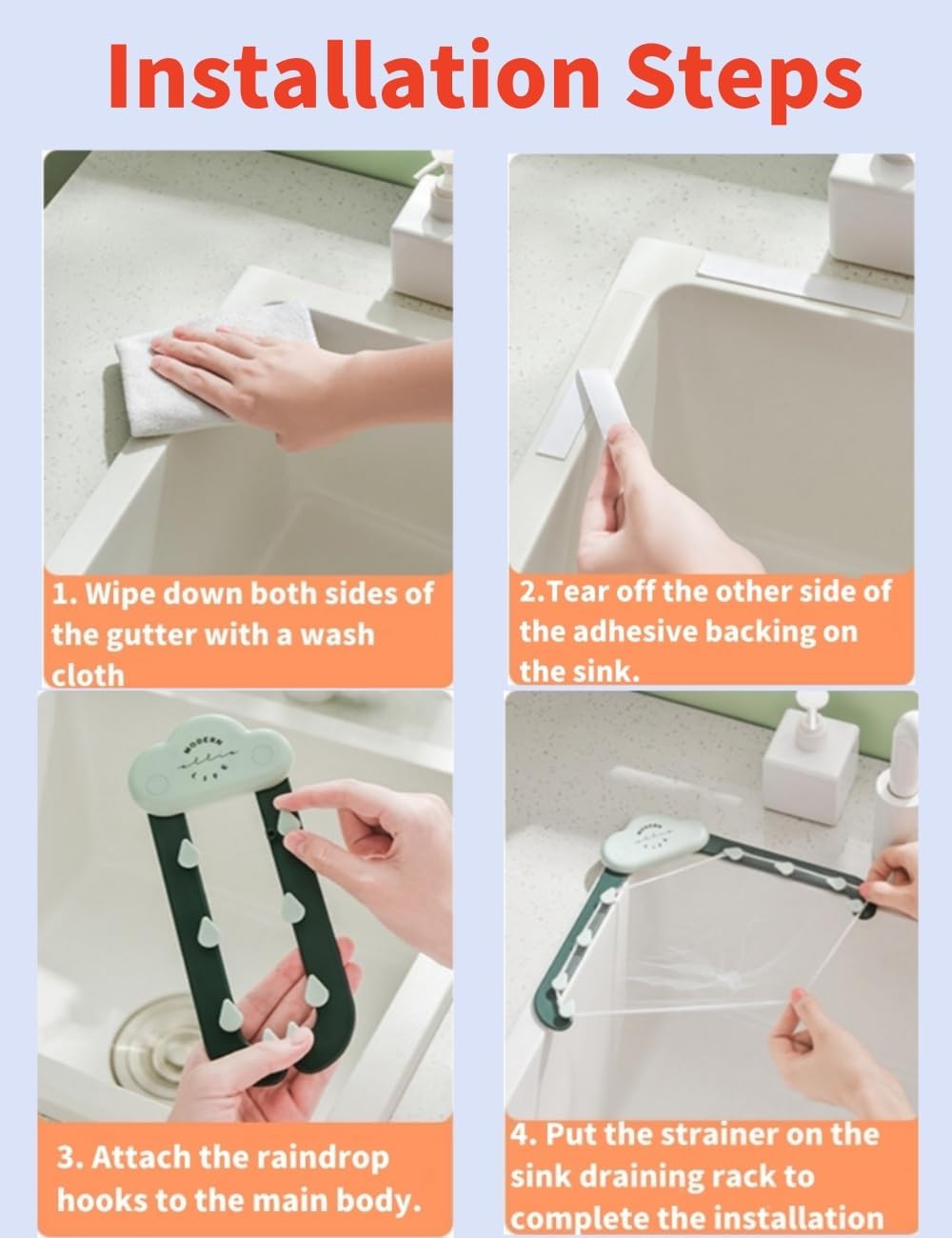 Installation Steps

1. Wipe down both sides of the gutter with a wash cloth

2.Tear off the other side of the adhesive backing on the sink.

MODERN LIFE

3. Attach the raindrop hooks to the main body.

MODERN LIFE

4. Put the strainer on the sink draining rack to complete the installation