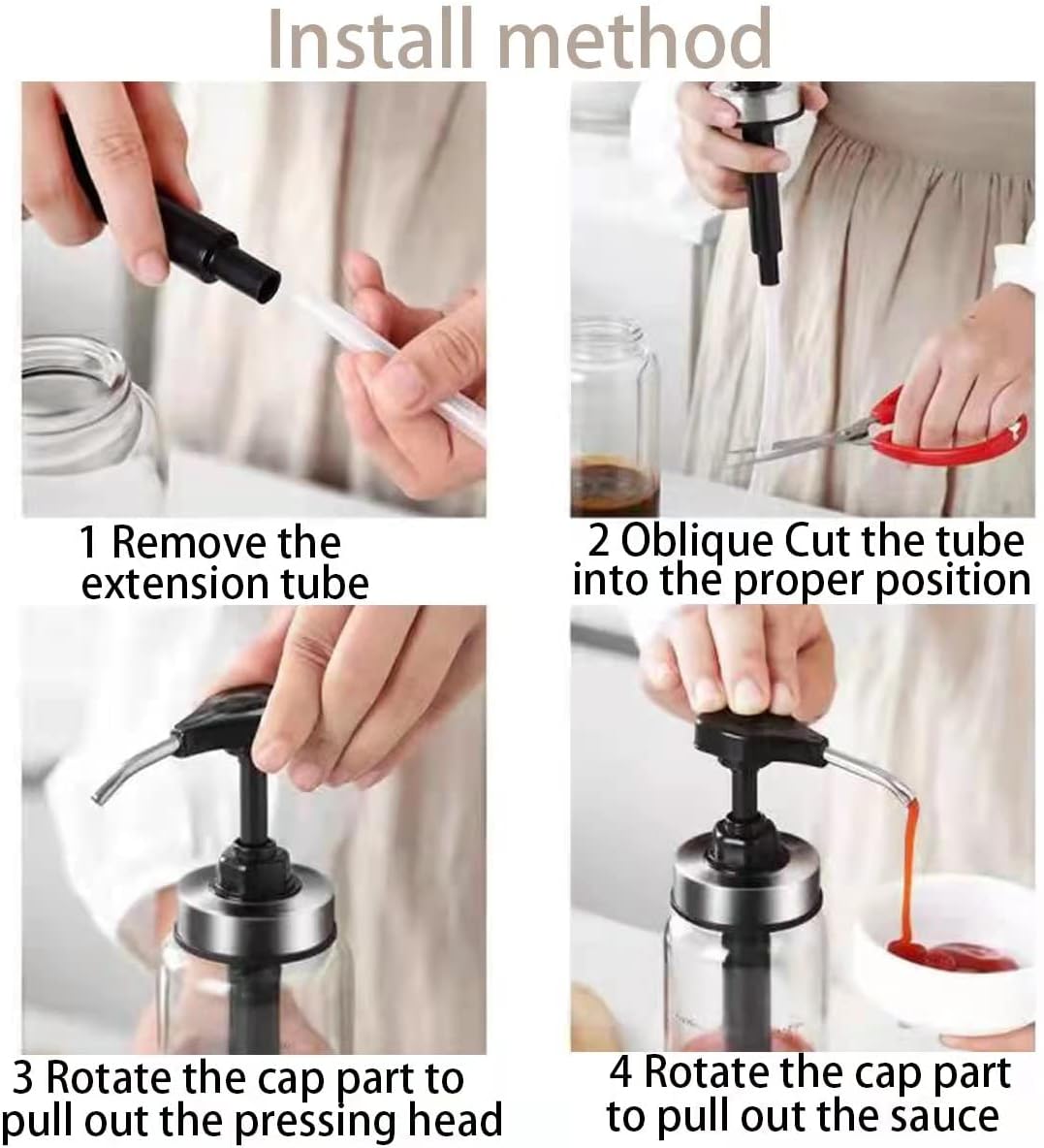 Install method

1 Remove the extension tube

2 Oblique Cut the tube into the proper position

3 Rotate the cap part to pull out the pressing head

4 Rotate the cap part to pull out the sauce