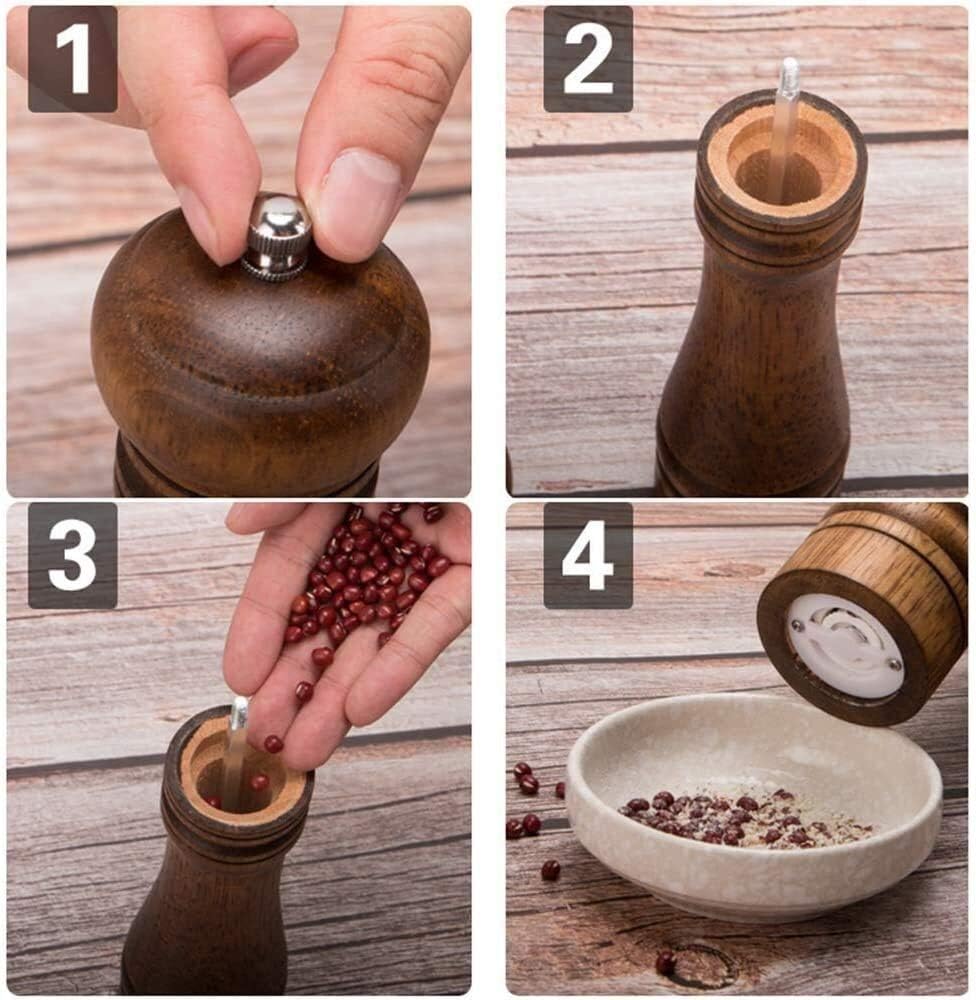 1

2

3

4