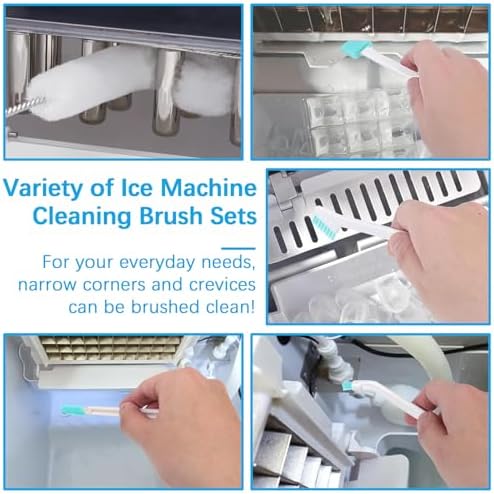 Variety of Ice Machine Cleaning Brush Sets

For your everyday needs, narrow corners and crevices can be brushed clean!