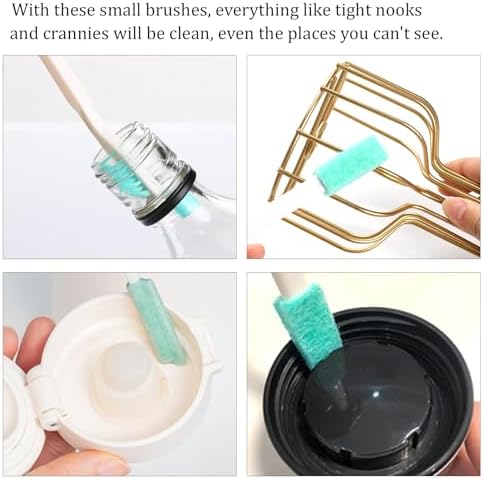 With these small brushes, everything like tight nooks and crannies will be clean, even the places you can't see.