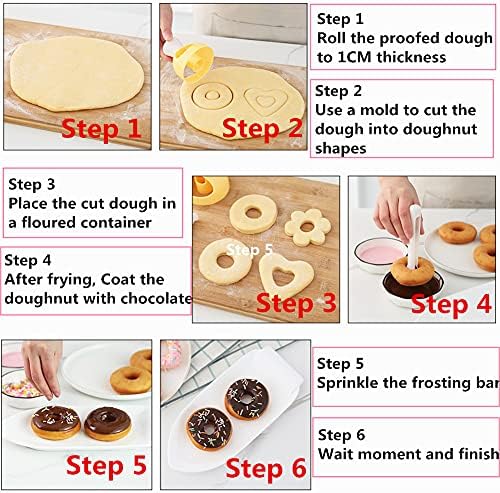 Step 1

Step 2

Step 1
Roll the proofed dough to 1CM thickness

Step 2
Use a mold to cut the dough into doughnut shapes

Step 3
Place the cut dough in a floured container

Step 4
After frying, Coat the doughnut with chocolate

Step 5

Step 3

Step 4

Step 5

Step 6

Step 5
Sprinkle the frosting bar

Step 6
Wait moment and finish