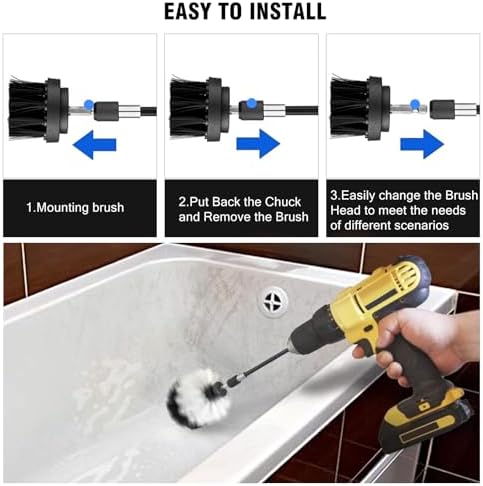 EASY TO INSTALL

1.Mounting brush

2.Put Back the Chuck and Remove the Brush

3.Easily change the Brush Head to meet the needs of different scenarios